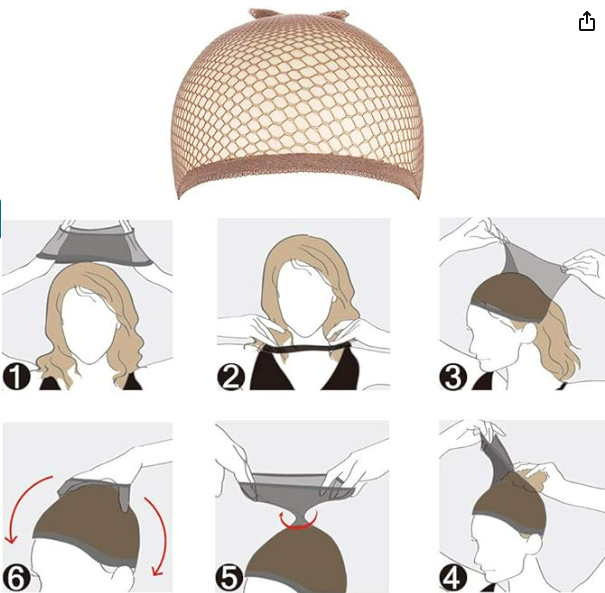 1
2
3
6
5
4